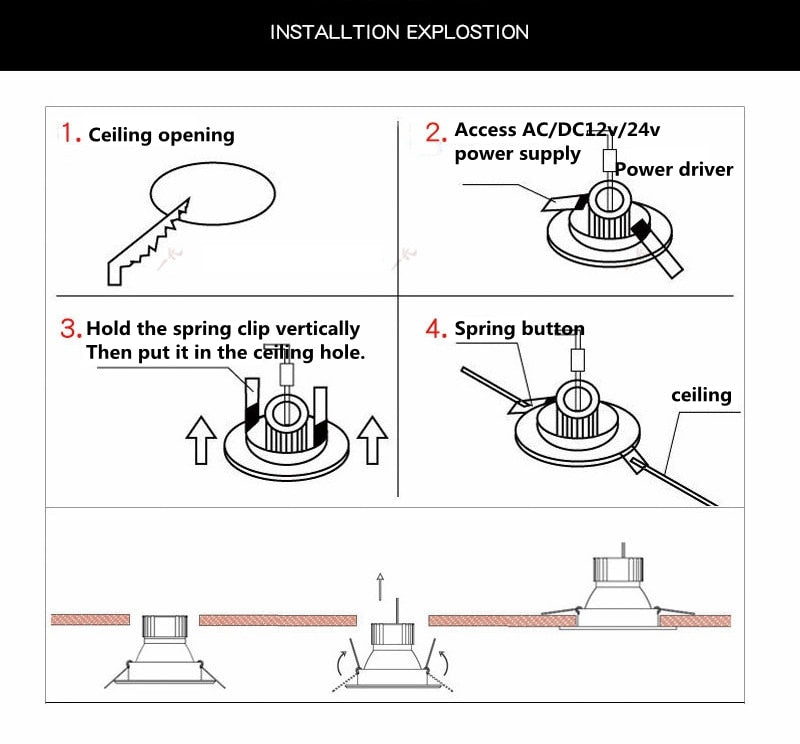 INSTALLTION EXPLOSTION

1. Ceiling opening

2. Access AC/DC12v/24v power supply

Power driver

3. Hold the spring clip vertically Then put it in the ceiling hole.

4. Spring button

ceiling