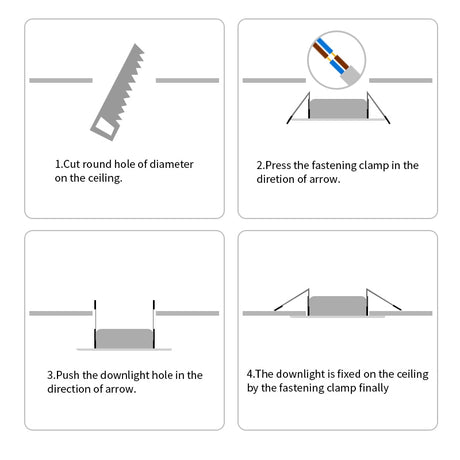 1.Cut round hole of diameter on the ceiling.

2.Press the fastening clamp in the diretion of arrow.

3.Push the downlight hole in the direction of arrow.

4.The downlight is fixed on the ceiling by the fastening clamp finally