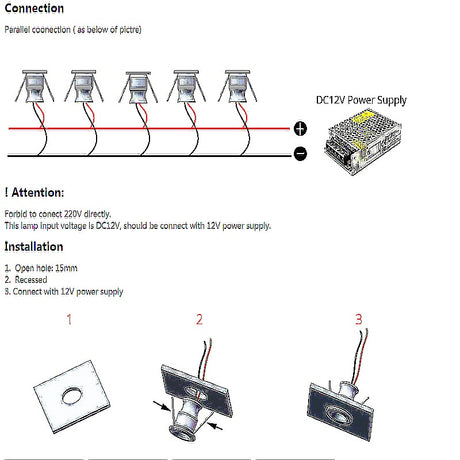 Connection

Parallel coonection ( as below of pictre)

DC12V Power Supply

+

−

! Attention:

Forbid to conect 220V directly.
This lamp input voltage is DC12V, should be connect with 12V power supply.

Installation

1. Open hole: 15mm
2. Recessed
3. Connect with 12V power supply

1

2

3