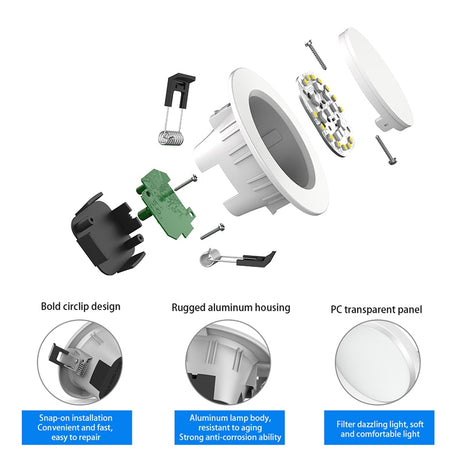 Bold circlip design

Snap-on installation
Convenient and fast,
easy to repair

Rugged aluminum housing

Aluminum lamp body,
resistant to aging
Strong anti-corrosion ability

PC transparent panel

Filter dazzling light, soft
and comfortable light