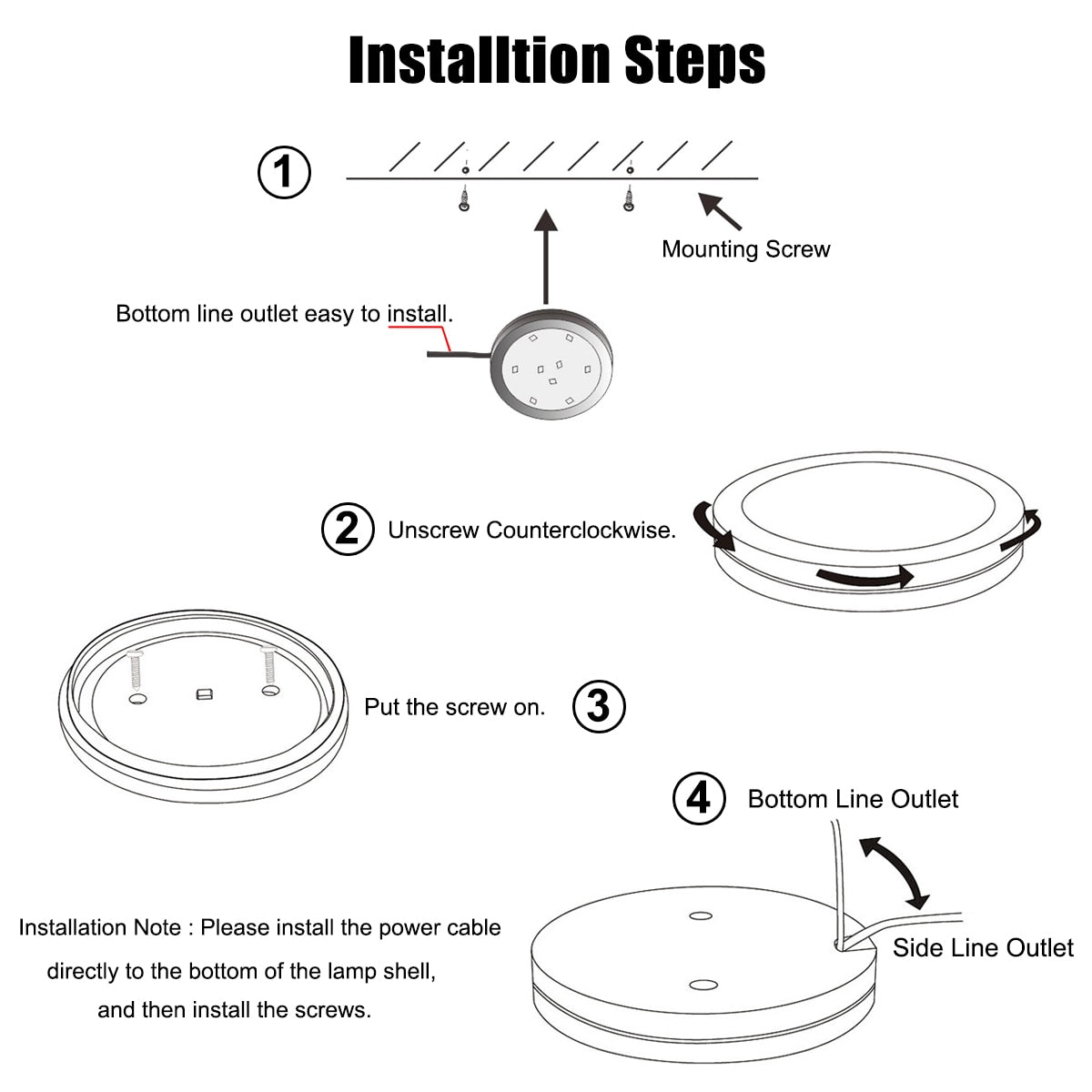 Installtion Steps

1

Mounting Screw

Bottom line outlet easy to install.

2 Unscrew Counterclockwise.

Put the screw on. 3

4 Bottom Line Outlet

Side Line Outlet

Installation Note : Please install the power cable directly to the bottom of the lamp shell, and then install the screws.