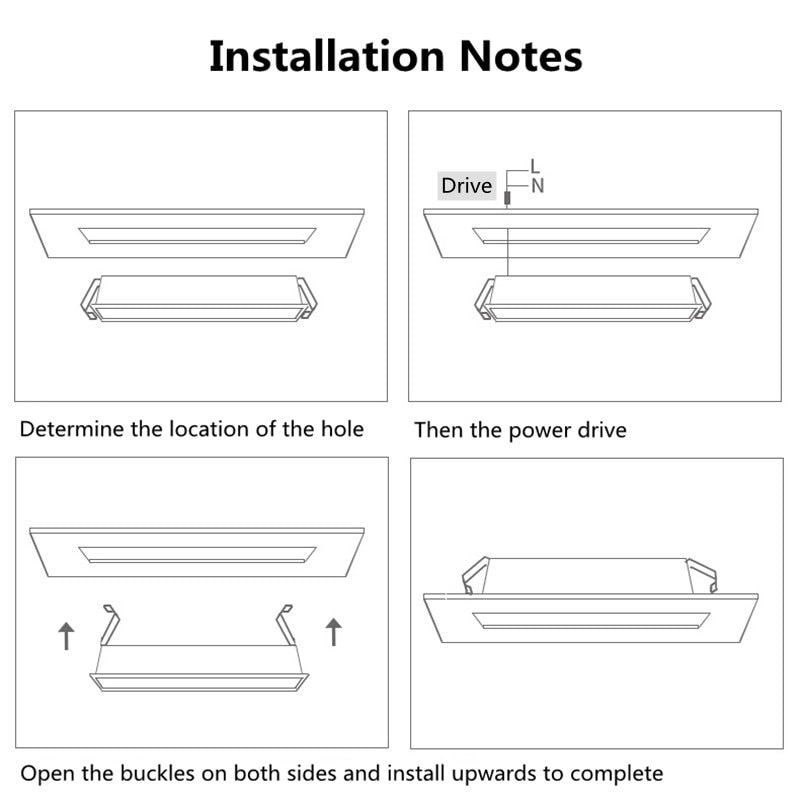 Installation Notes

Drive L N

Determine the location of the hole

Then the power drive

Open the buckles on both sides and install upwards to complete