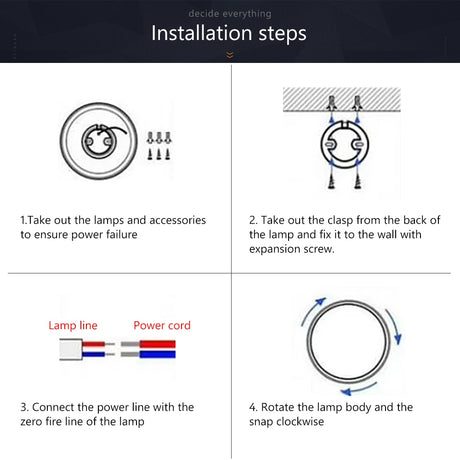 decide everything

Installation steps

1.Take out the lamps and accessories to ensure power failure

2. Take out the clasp from the back of the lamp and fix it to the wall with expansion screw.

Lamp line

Power cord

3. Connect the power line with the zero fire line of the lamp

4. Rotate the lamp body and the snap clockwise