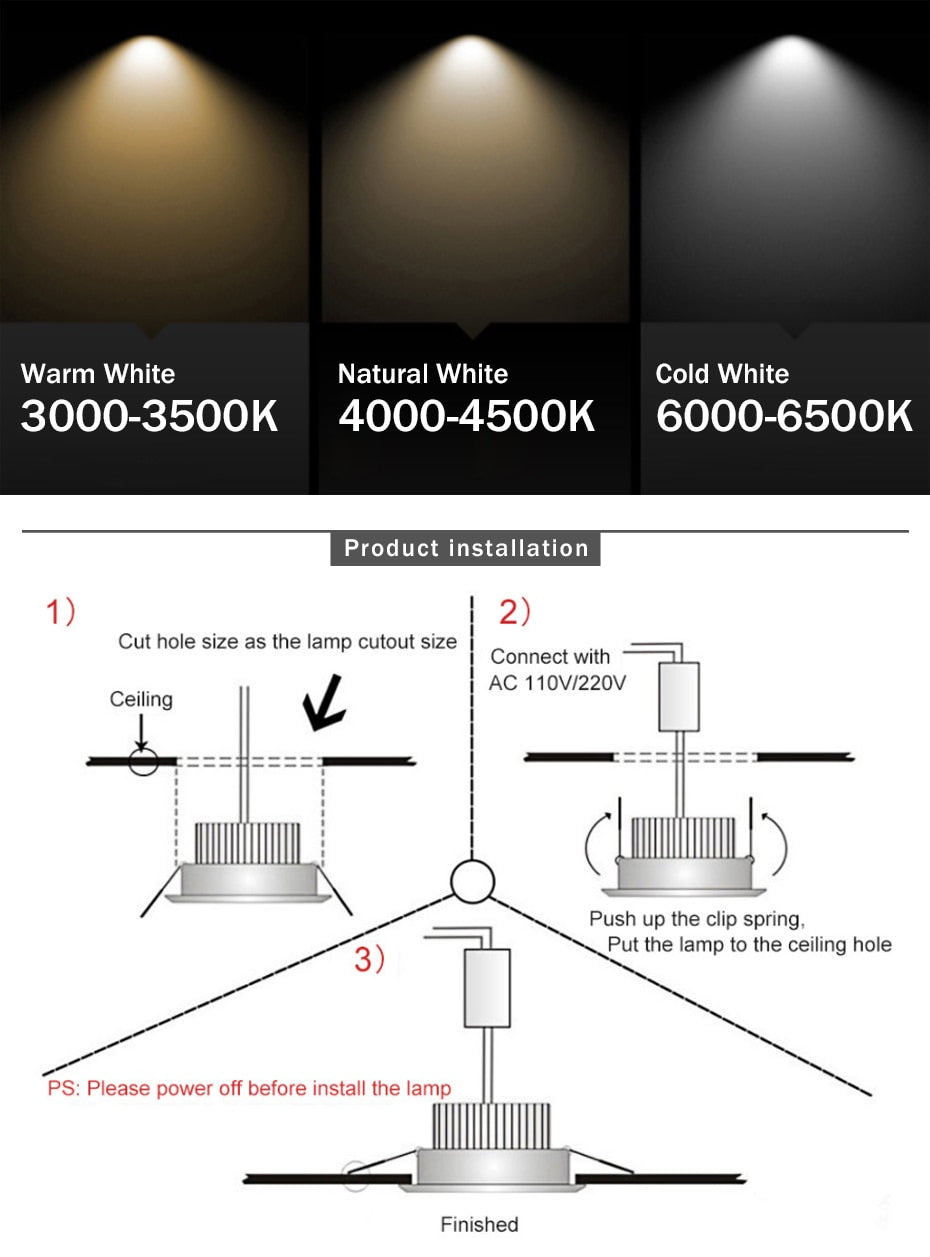 Warm White
3000-3500K

Natural White
4000-4500K

Cold White
6000-6500K

Product installation

1)
Cut hole size as the lamp cutout size
Ceiling

2)
Connect with
AC 110V/220V

Push up the clip spring,
Put the lamp to the ceiling hole

3)

PS: Please power off before install the lamp

Finished