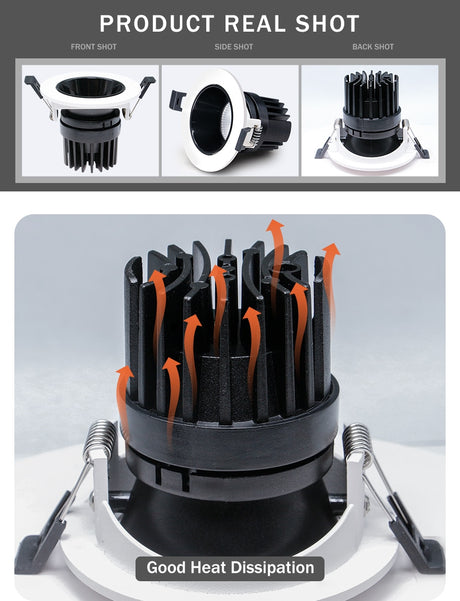 PRODUCT REAL SHOT

FRONT SHOT

SIDE SHOT

BACK SHOT

Good Heat Dissipation