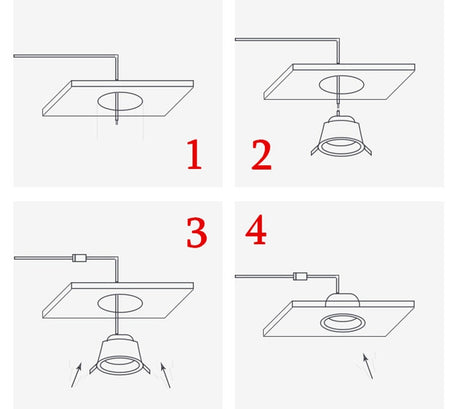 1
2
3
4