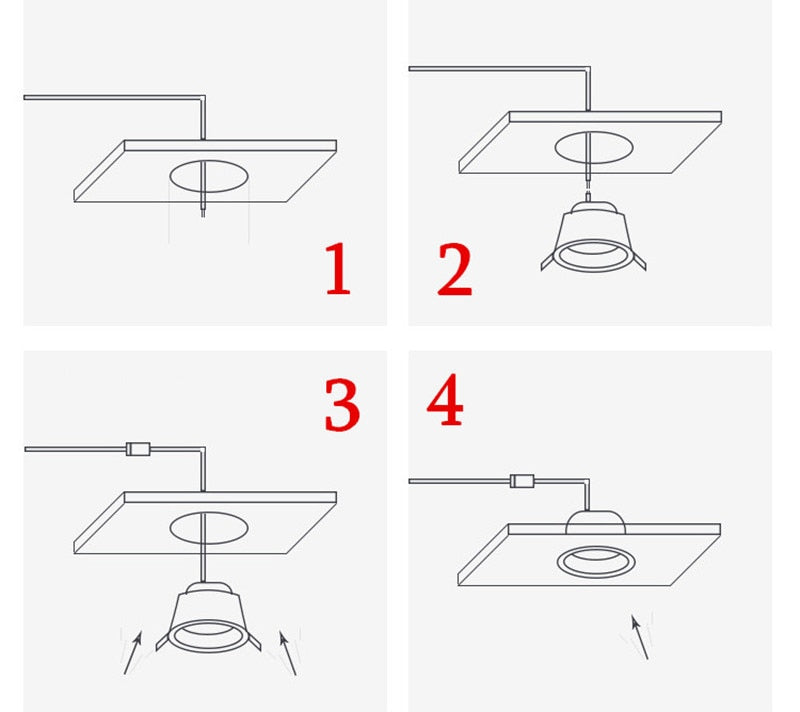 1

2

3

4