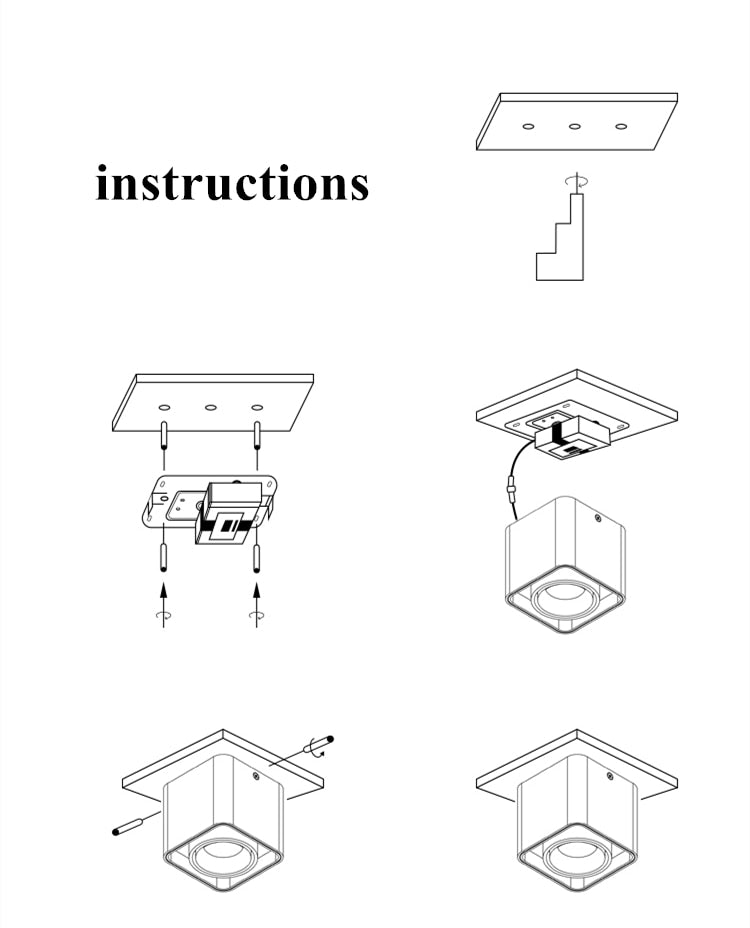 instructions