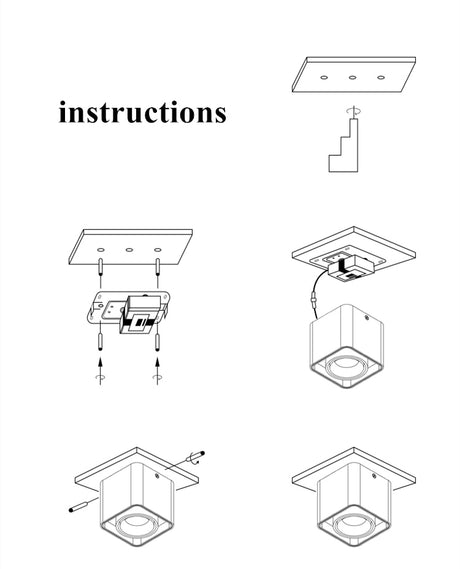 instructions