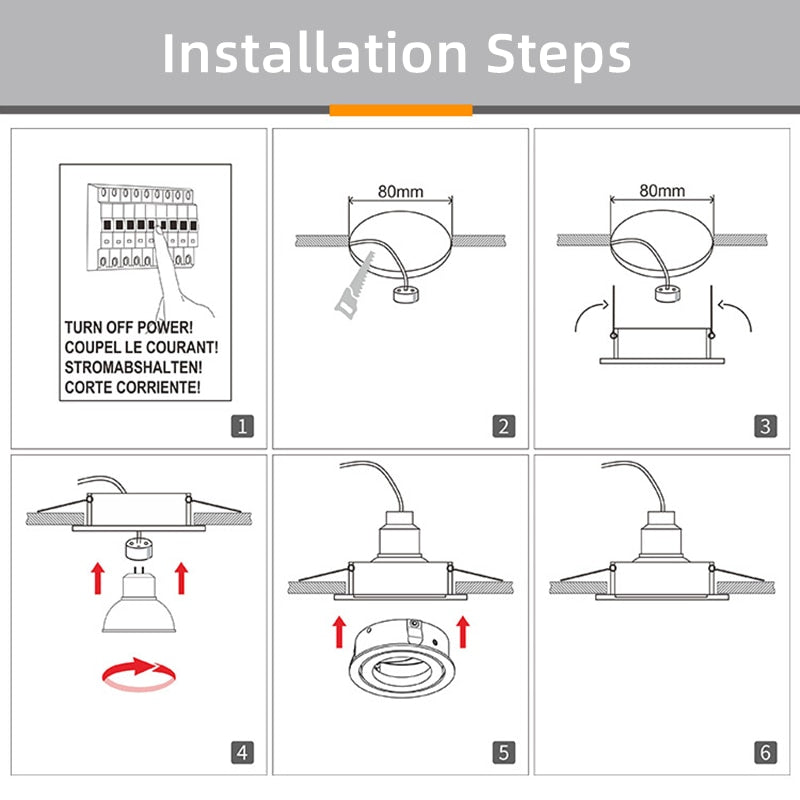 Installation Steps

TURN OFF POWER!
COUPEL LE COURANT!
STROMABSHALTEN!
CORTE CORRIENTE!

1

80mm

2

80mm

3

4

5

6