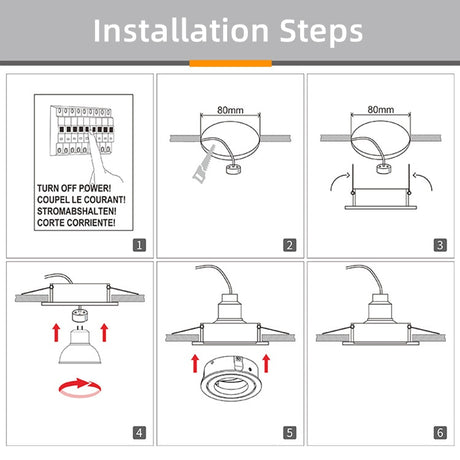 Installation Steps

TURN OFF POWER!
COUPEL LE COURANT!
STROMABSHALTEN!
CORTE CORRIENTE!

1

80mm

2

80mm

3

4

5

6