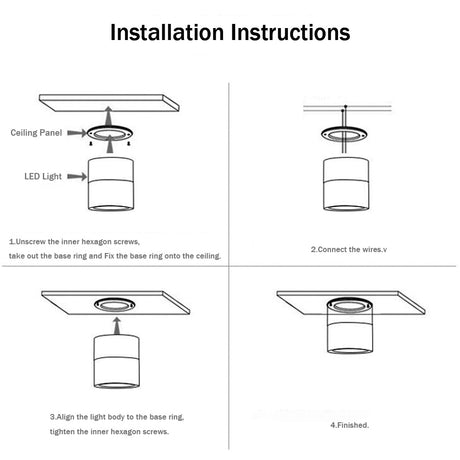 Installation Instructions

Ceiling Panel

LED Light

1.Unscrew the inner hexagon screws,
take out the base ring and Fix the base ring onto the ceiling.

2.Connect the wires.v

3.Align the light body to the base ring,
tighten the inner hexagon screws.

4.Finished.