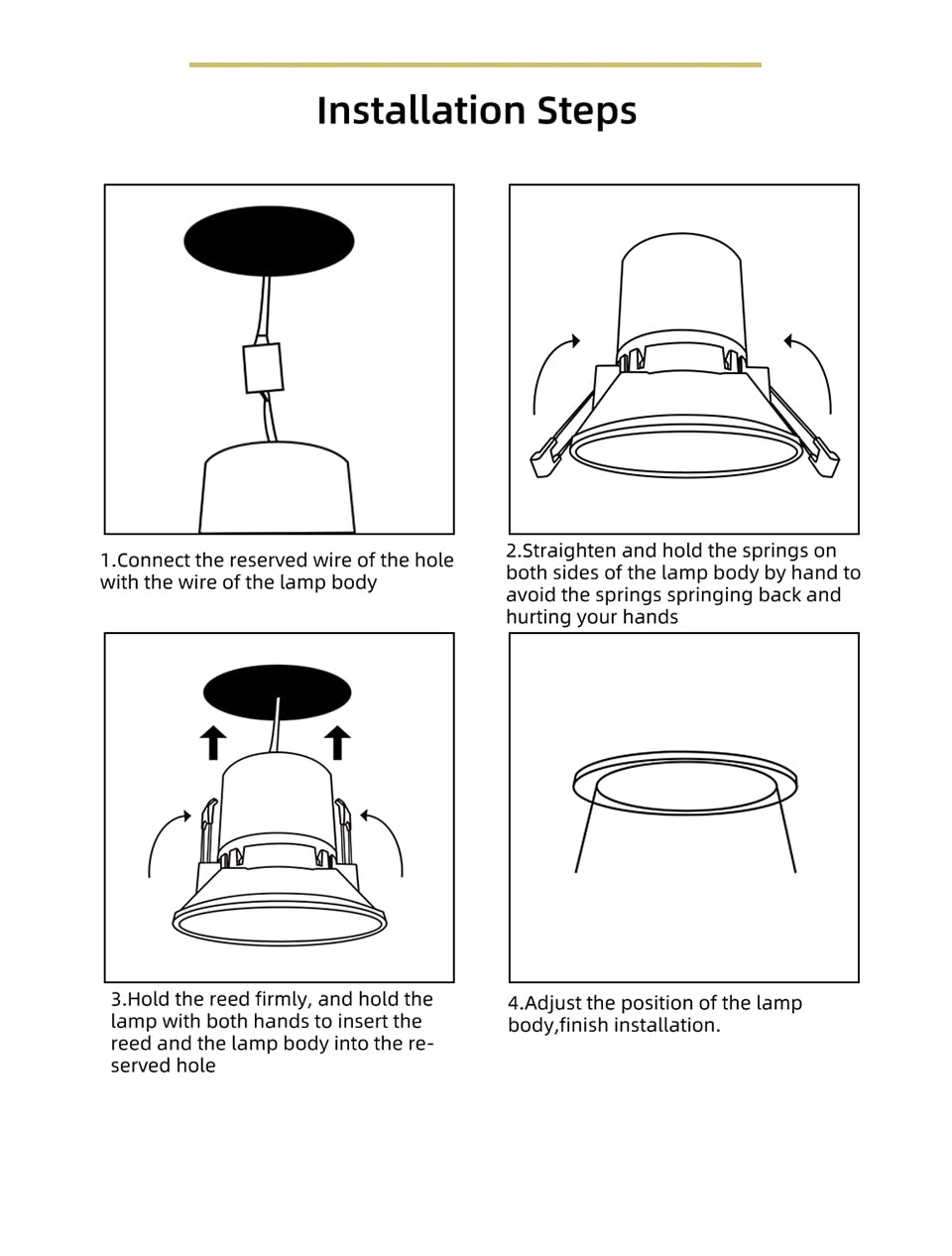 Installation Steps

1.Connect the reserved wire of the hole with the wire of the lamp body

2.Straighten and hold the springs on both sides of the lamp body by hand to avoid the springs springing back and hurting your hands

3.Hold the reed firmly, and hold the lamp with both hands to insert the reed and the lamp body into the reserved hole

4.Adjust the position of the lamp body,finish installation.