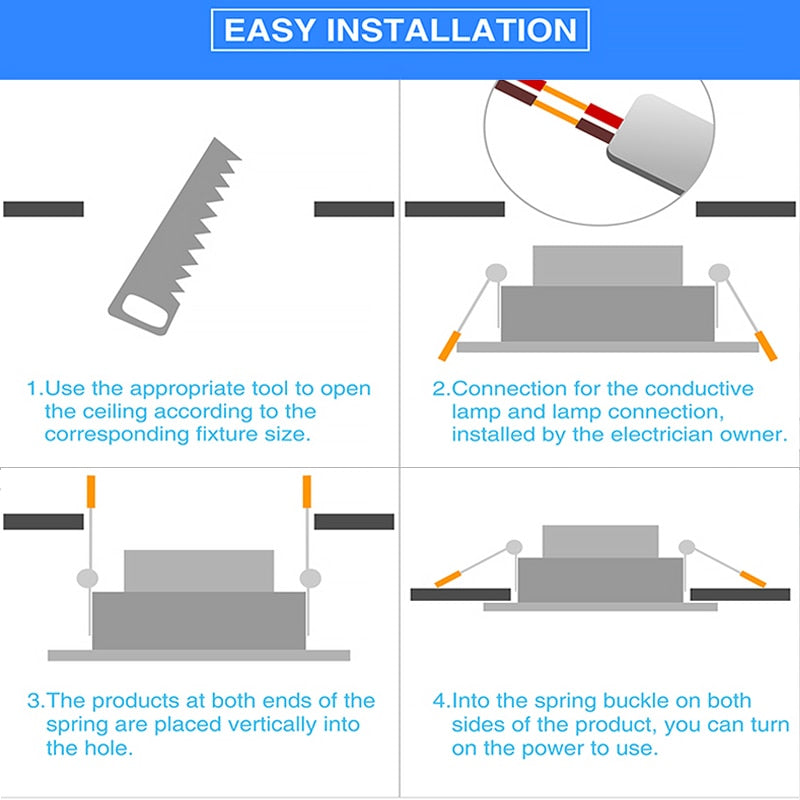 EASY INSTALLATION

1.Use the appropriate tool to open the ceiling according to the corresponding fixture size.

2.Connection for the conductive lamp and lamp connection, installed by the electrician owner.

3.The products at both ends of the spring are placed vertically into the hole.

4.Into the spring buckle on both sides of the product, you can turn on the power to use.