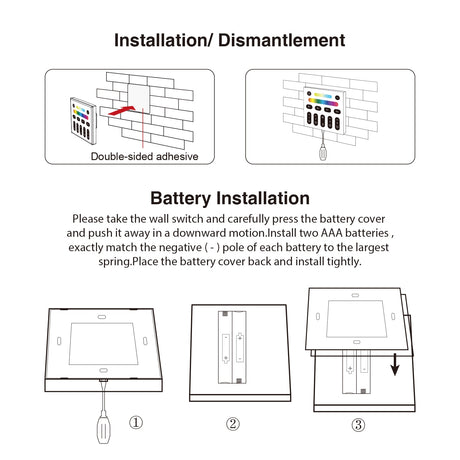 Installation/ Dismantlement

Double-sided adhesive

Battery Installation

Please take the wall switch and carefully press the battery cover and push it away in a downward motion.Install two AAA batteries , exactly match the negative ( - ) pole of each battery to the largest spring.Place the battery cover back and install tightly.

①

②

③