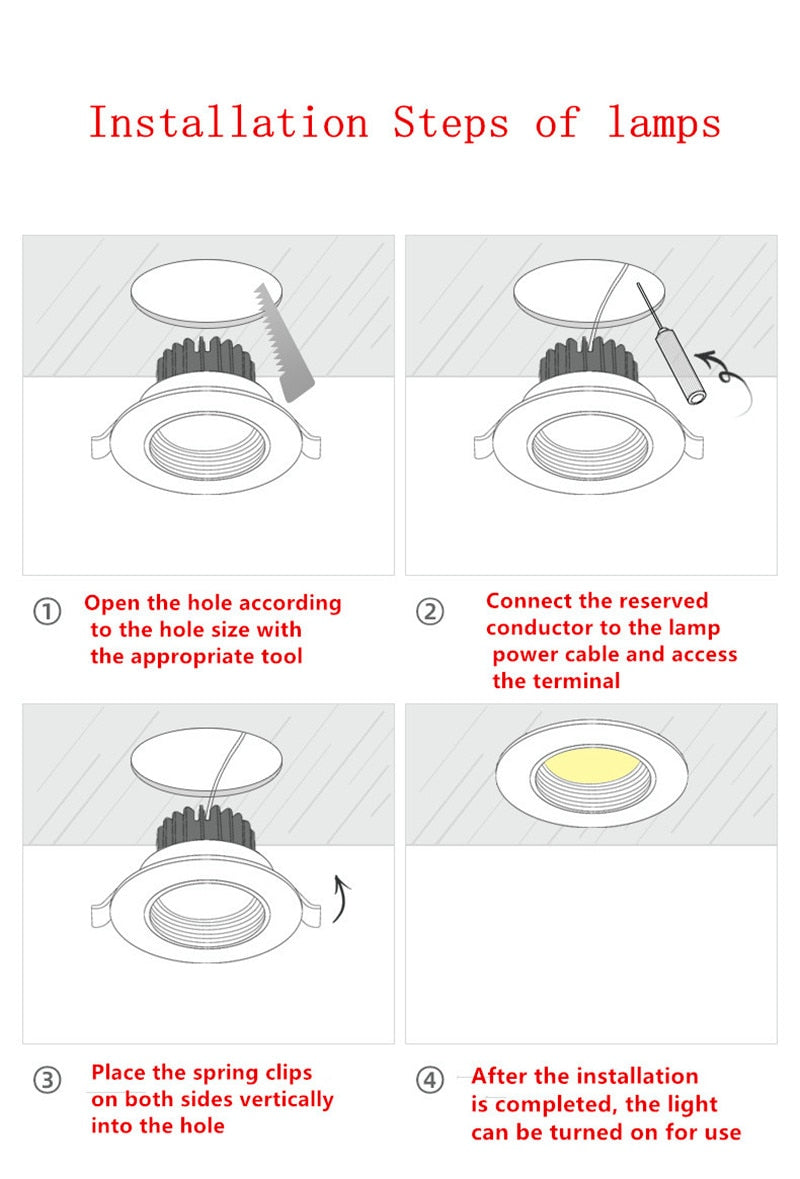 Installation Steps of lamps

① Open the hole according to the hole size with the appropriate tool

② Connect the reserved conductor to the lamp power cable and access the terminal

③ Place the spring clips on both sides vertically into the hole

④ After the installation is completed, the light can be turned on for use