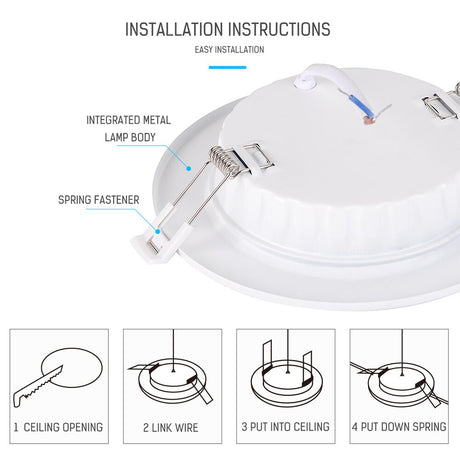 INSTALLATION INSTRUCTIONS

EASY INSTALLATION

INTEGRATED METAL LAMP BODY

SPRING FASTENER

1 CEILING OPENING

2 LINK WIRE

3 PUT INTO CEILING

4 PUT DOWN SPRING