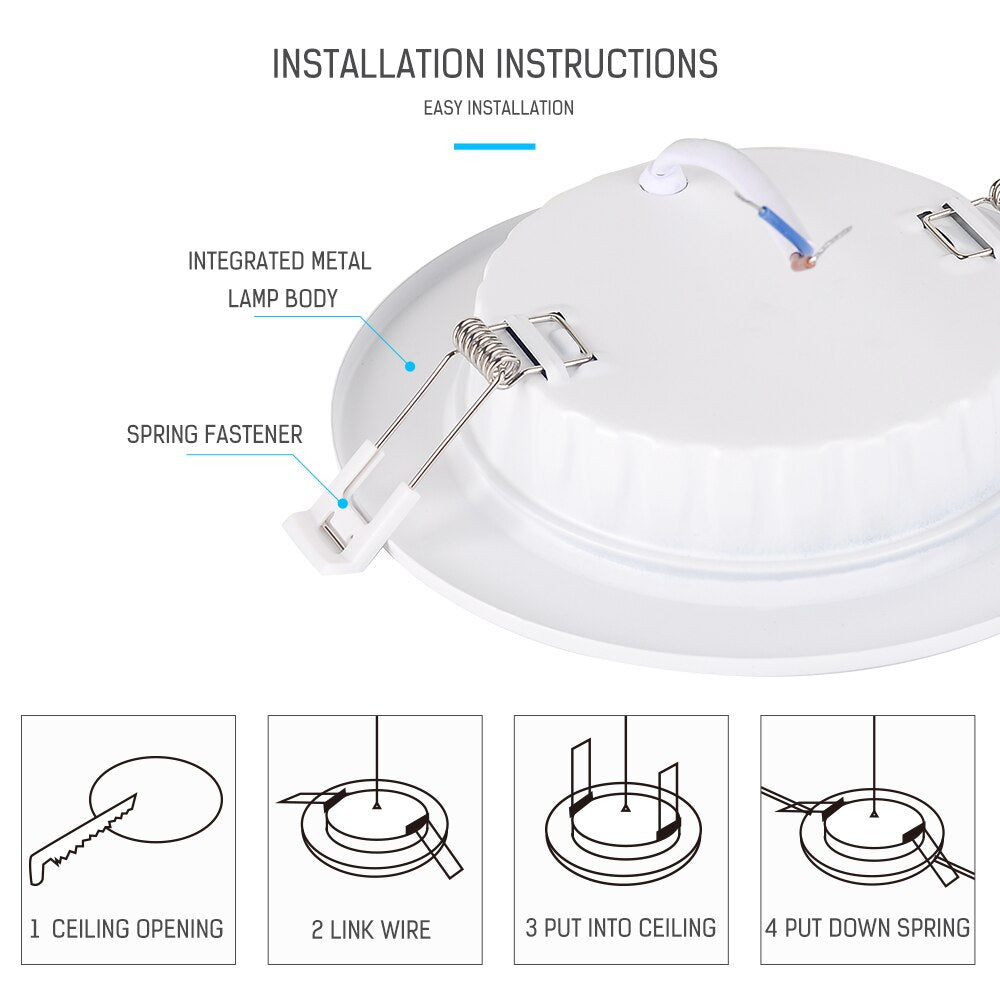 INSTALLATION INSTRUCTIONS

EASY INSTALLATION

INTEGRATED METAL LAMP BODY

SPRING FASTENER

1 CEILING OPENING

2 LINK WIRE

3 PUT INTO CEILING

4 PUT DOWN SPRING