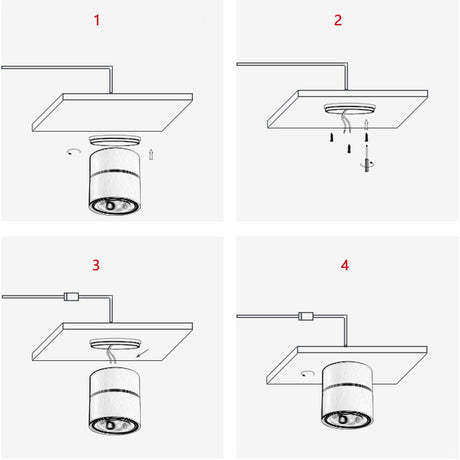 1

2

3

4