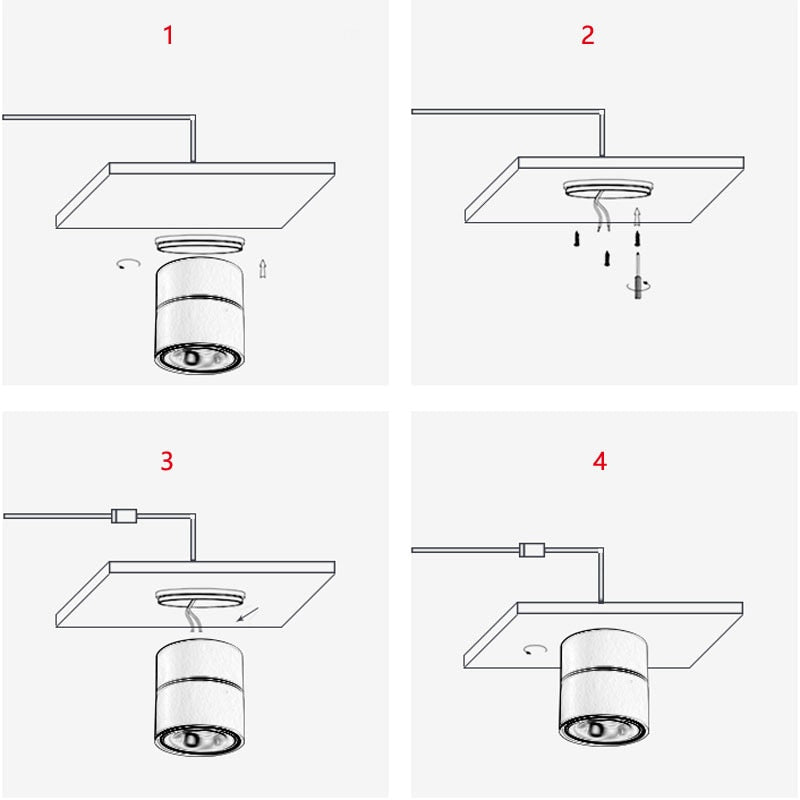 1

2

3

4