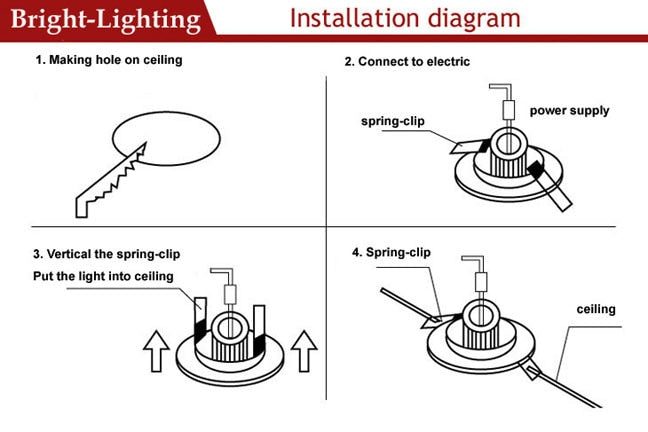 Bright-Lighting

Installation diagram

1. Making hole on ceiling

2. Connect to electric

spring-clip

power supply

3. Vertical the spring-clip

Put the light into ceiling

4. Spring-clip

ceiling