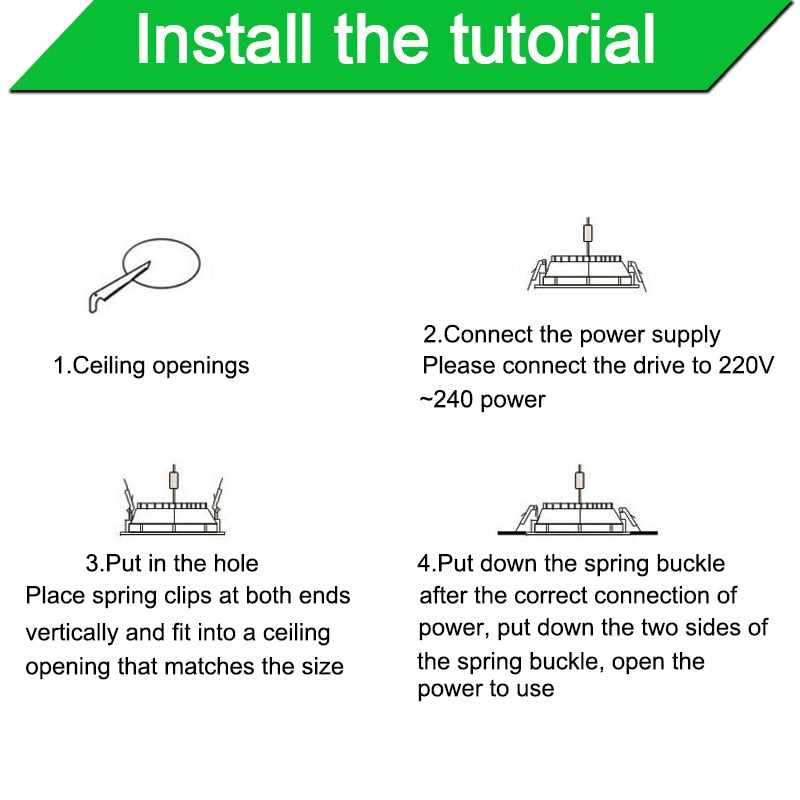 Install the tutorial

1.Ceiling openings

2.Connect the power supply
Please connect the drive to 220V ~240 power

3.Put in the hole
Place spring clips at both ends vertically and fit into a ceiling opening that matches the size

4.Put down the spring buckle
after the correct connection of power, put down the two sides of the spring buckle, open the power to use