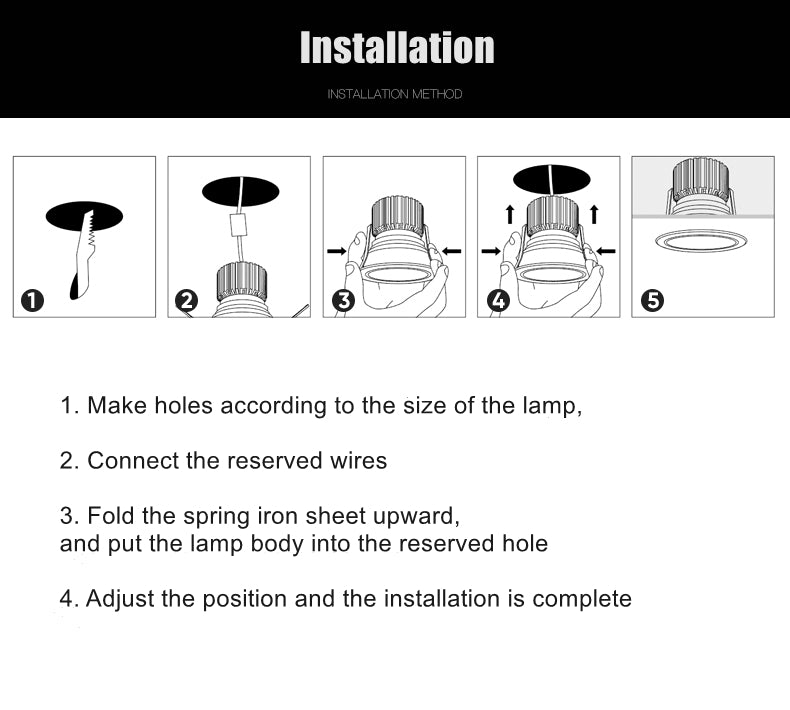 Installation

INSTALLATION METHOD

1 2 3 4 5

1. Make holes according to the size of the lamp,

2. Connect the reserved wires

3. Fold the spring iron sheet upward, and put the lamp body into the reserved hole

4. Adjust the position and the installation is complete