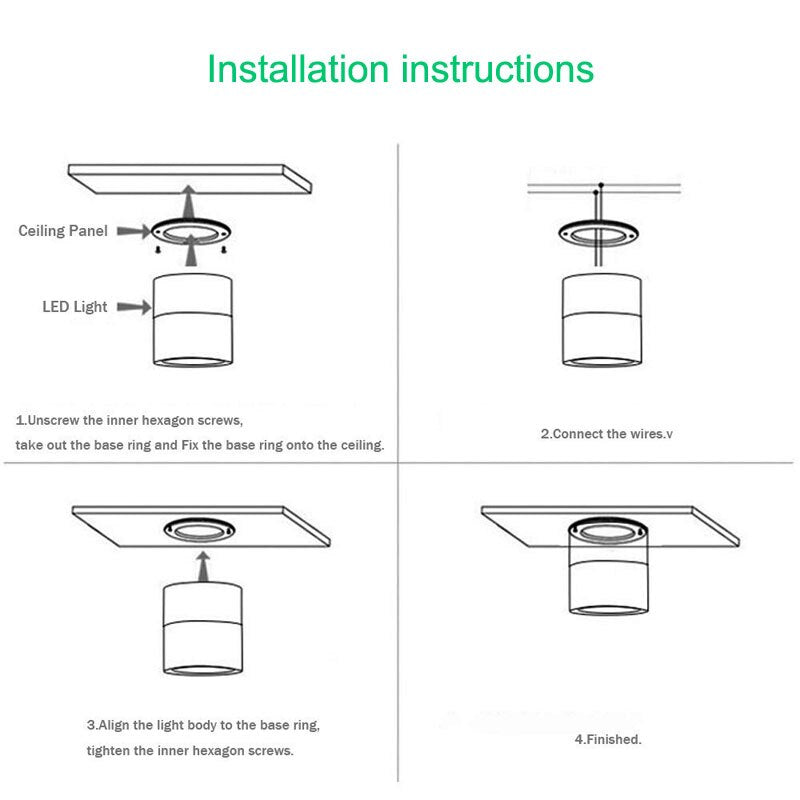 Installation instructions

Ceiling Panel

LED Light

1.Unscrew the inner hexagon screws,
take out the base ring and Fix the base ring onto the ceiling.

2.Connect the wires.v

3.Align the light body to the base ring,
tighten the inner hexagon screws.

4.Finished.