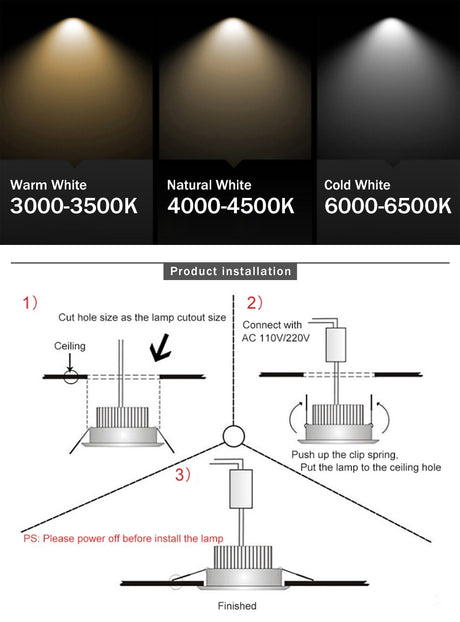 Warm White
3000-3500K

Natural White
4000-4500K

Cold White
6000-6500K

Product installation

1)
Cut hole size as the lamp cutout size
Ceiling

2)
Connect with
AC 110V/220V

Push up the clip spring,
Put the lamp to the ceiling hole

3)
PS: Please power off before install the lamp

Finished