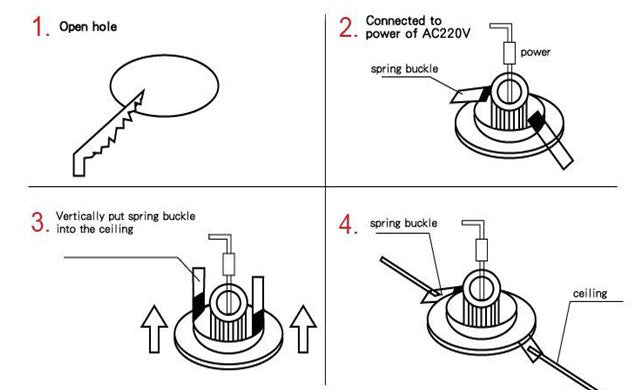 1. Open hole

2. Connected to power of AC220V

power

spring buckle

3. Vertically put spring buckle into the ceiling

4. spring buckle

ceiling