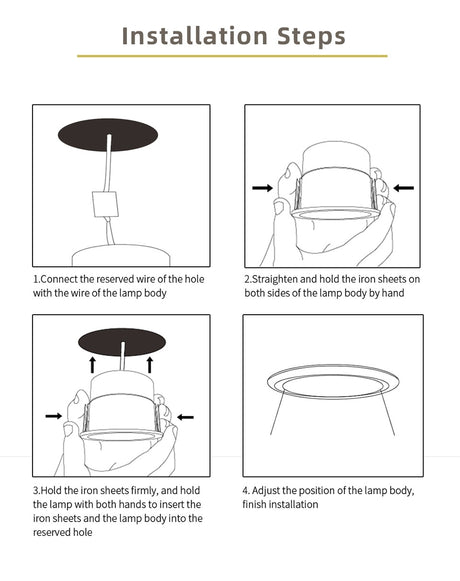 Installation Steps

1.Connect the reserved wire of the hole with the wire of the lamp body

2.Straighten and hold the iron sheets on both sides of the lamp body by hand

3.Hold the iron sheets firmly, and hold the lamp with both hands to insert the iron sheets and the lamp body into the reserved hole

4. Adjust the position of the lamp body, finish installation