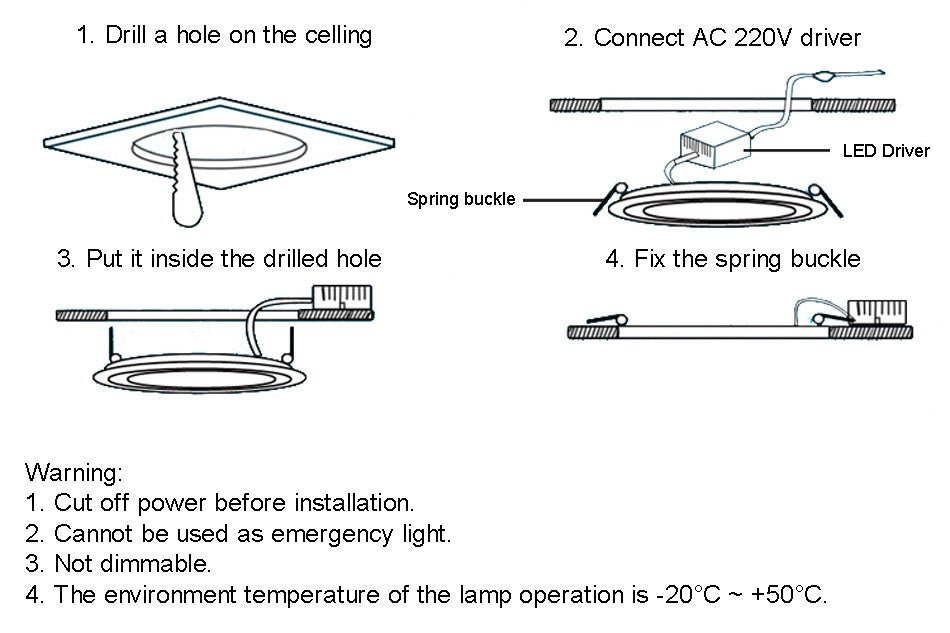 1. Drill a hole on the celling

2. Connect AC 220V driver

LED Driver

Spring buckle

3. Put it inside the drilled hole

4. Fix the spring buckle

Warning:
1. Cut off power before installation.
2. Cannot be used as emergency light.
3. Not dimmable.
4. The environment temperature of the lamp operation is -20°C ~ +50°C.