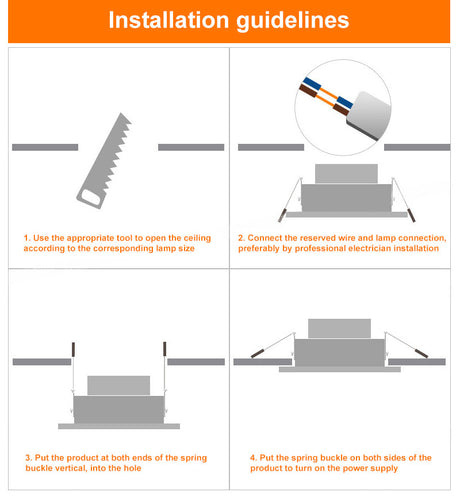 Installation guidelines

1. Use the appropriate tool to open the ceiling according to the corresponding lamp size

2. Connect the reserved wire and lamp connection, preferably by professional electrician installation

3. Put the product at both ends of the spring buckle vertical, into the hole

4. Put the spring buckle on both sides of the product to turn on the power supply