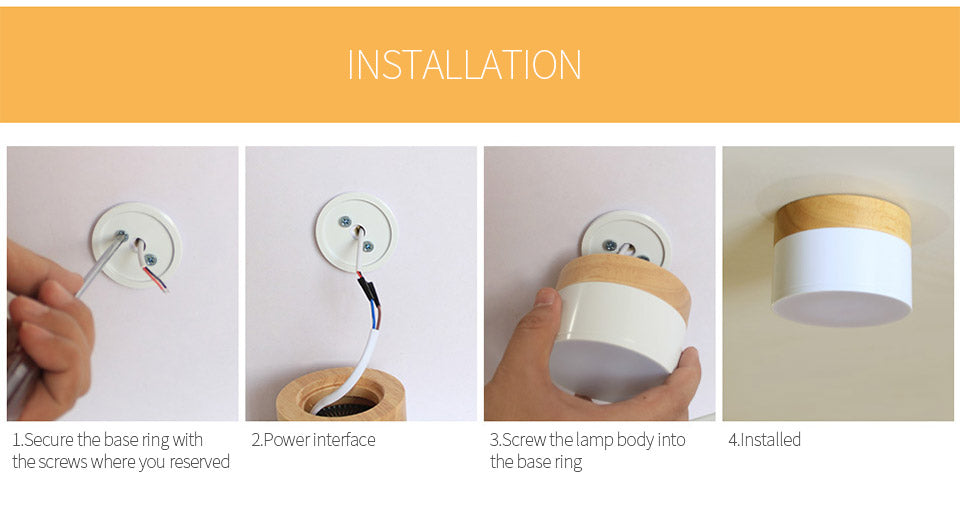 INSTALLATION

1.Secure the base ring with the screws where you reserved

2.Power interface

3.Screw the lamp body into the base ring

4.Installed