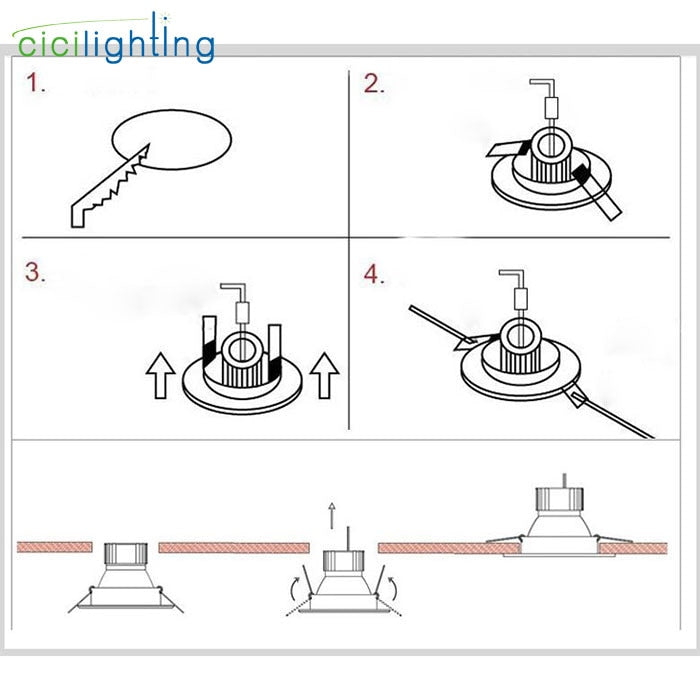 cicilighting

1.

2.

3.

4.