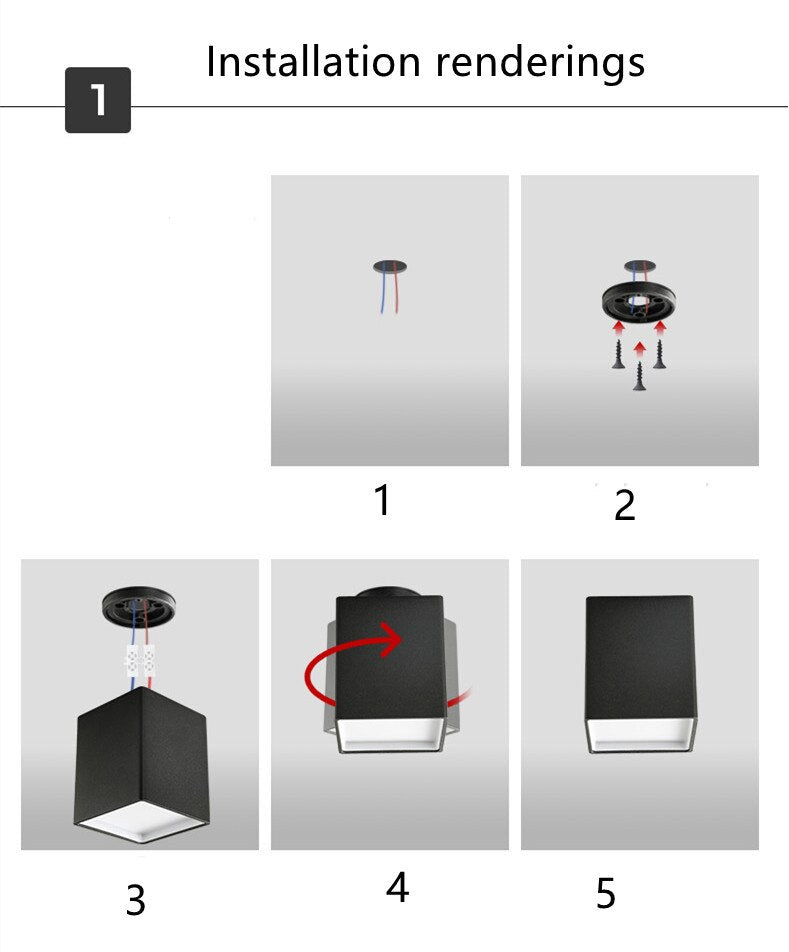 1

Installation renderings

1

2

3

4

5