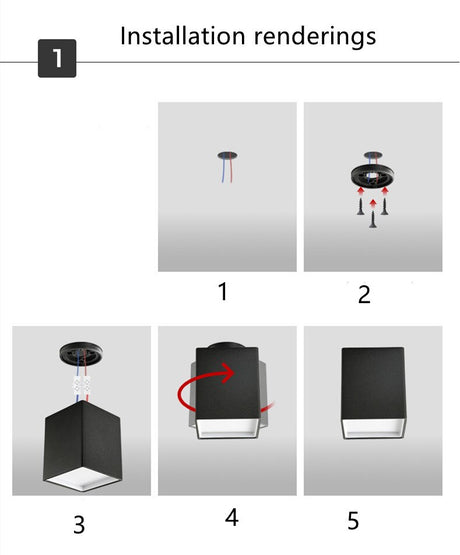 1

Installation renderings

1

2

3

4

5