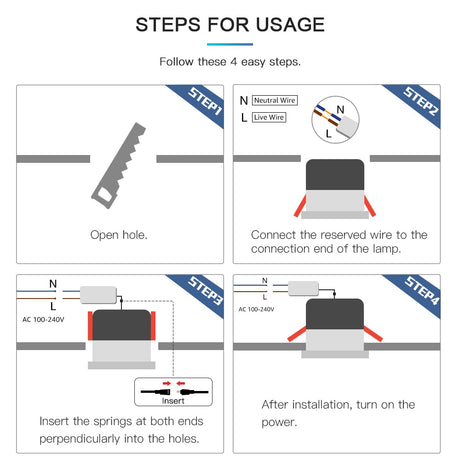 STEPS FOR USAGE

Follow these 4 easy steps.

STEP1

Open hole.

STEP2

N Neutral Wire

L Live Wire

N

L

Connect the reserved wire to the connection end of the lamp.

STEP3

N

L

AC 100-240V

Insert

Insert the springs at both ends perpendicularly into the holes.

STEP4

N

L

AC 100-240V

After installation, turn on the power.