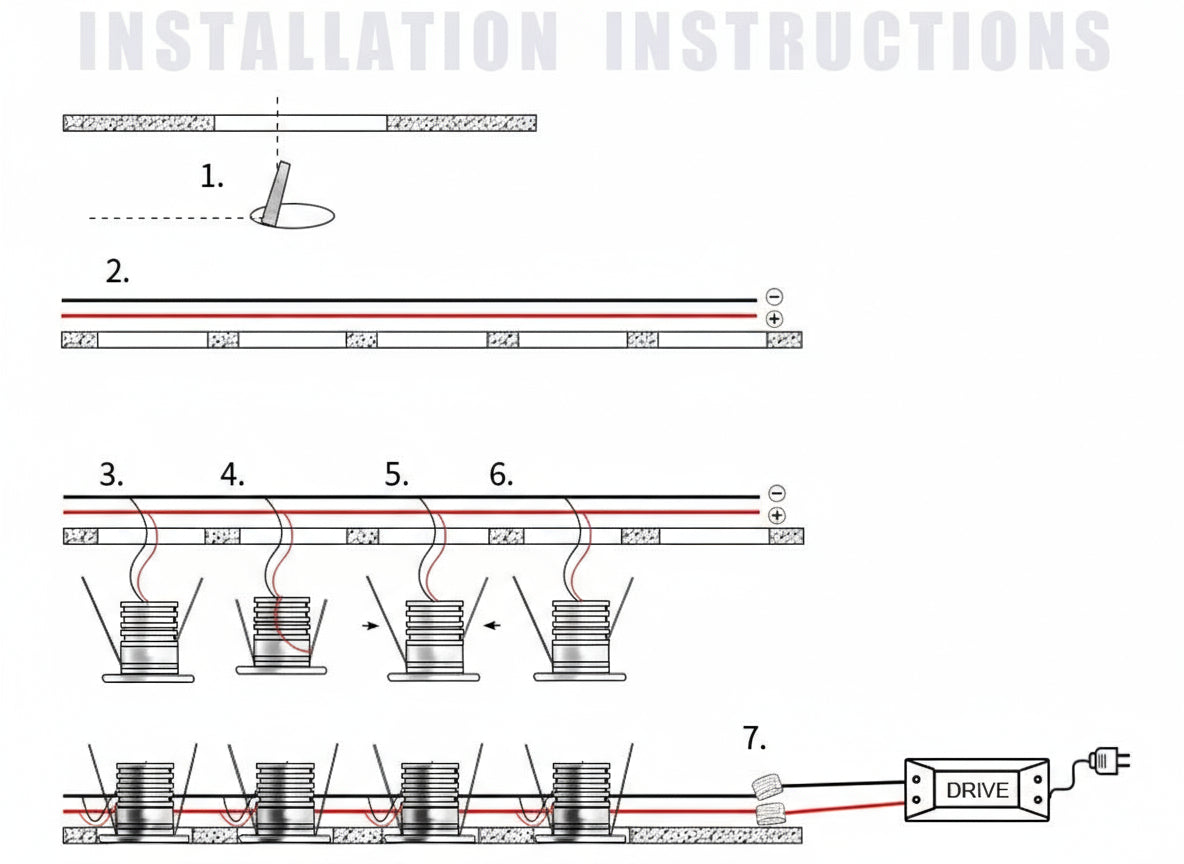 INSTALLATION INSTRUCTIONS

1.

2.

−
+

3. 4. 5. 6.

−
+

7.

DRIVE