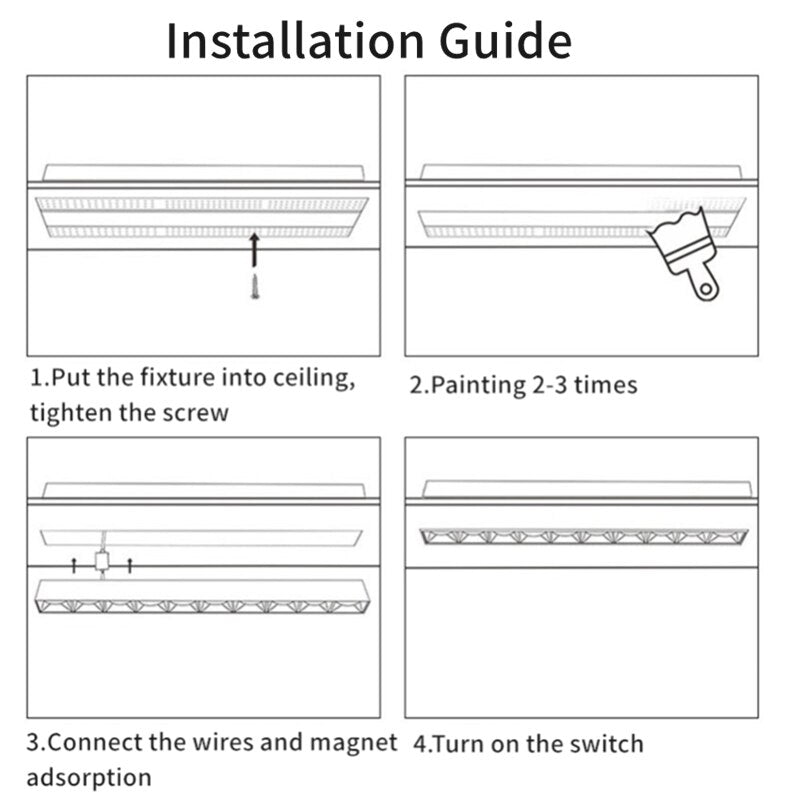 Installation Guide

1.Put the fixture into ceiling, tighten the screw

2.Painting 2-3 times

3.Connect the wires and magnet adsorption

4.Turn on the switch