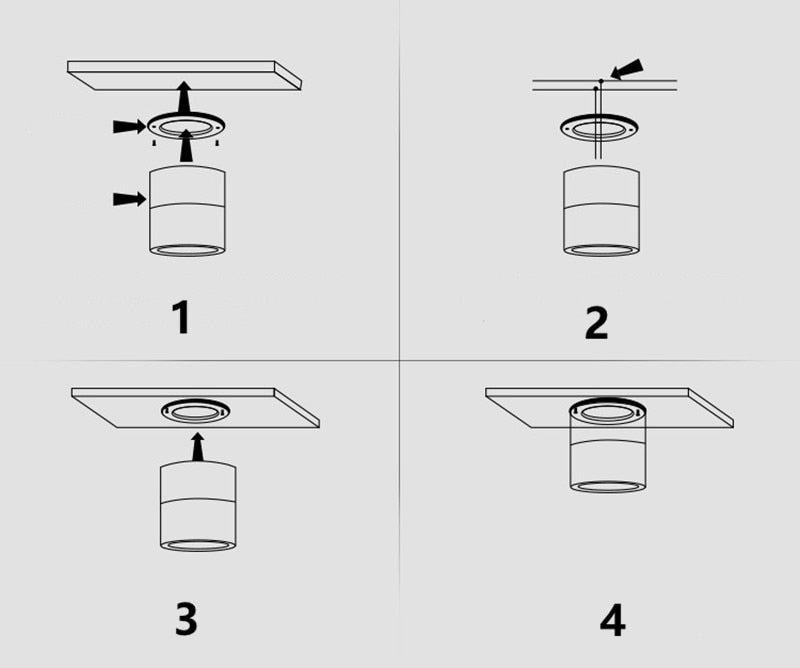 1

2

3

4