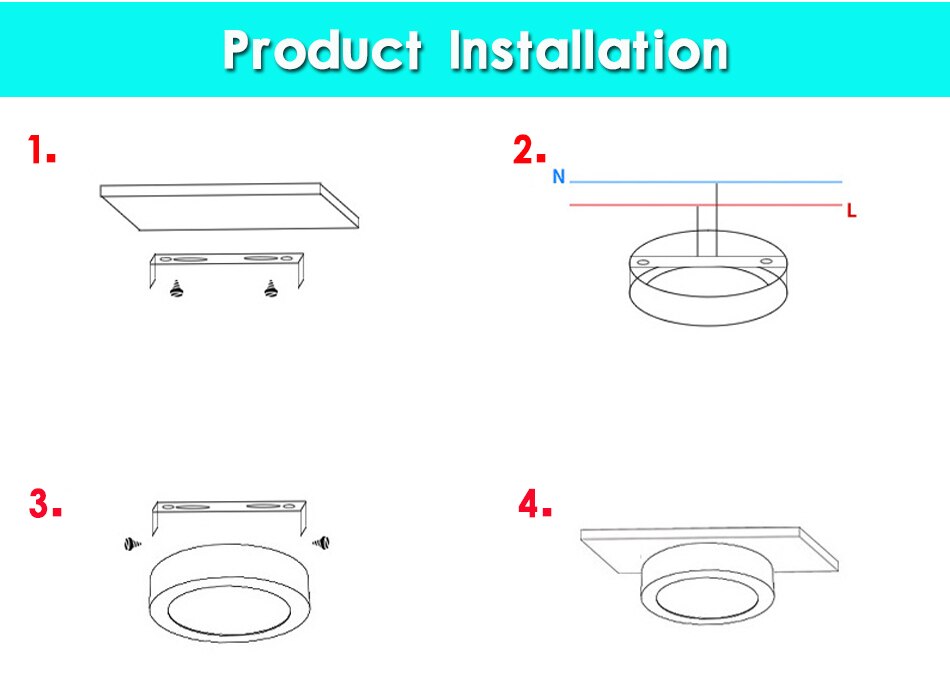 Product Installation

1.

2.

N

L

3.

4.