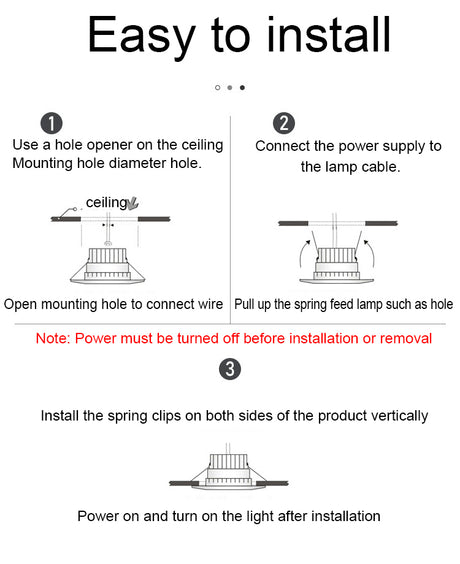 Easy to install

1

Use a hole opener on the ceiling Mounting hole diameter hole.

ceiling

Open mounting hole to connect wire

2

Connect the power supply to the lamp cable.

Pull up the spring feed lamp such as hole

Note: Power must be turned off before installation or removal

3

Install the spring clips on both sides of the product vertically

Power on and turn on the light after installation