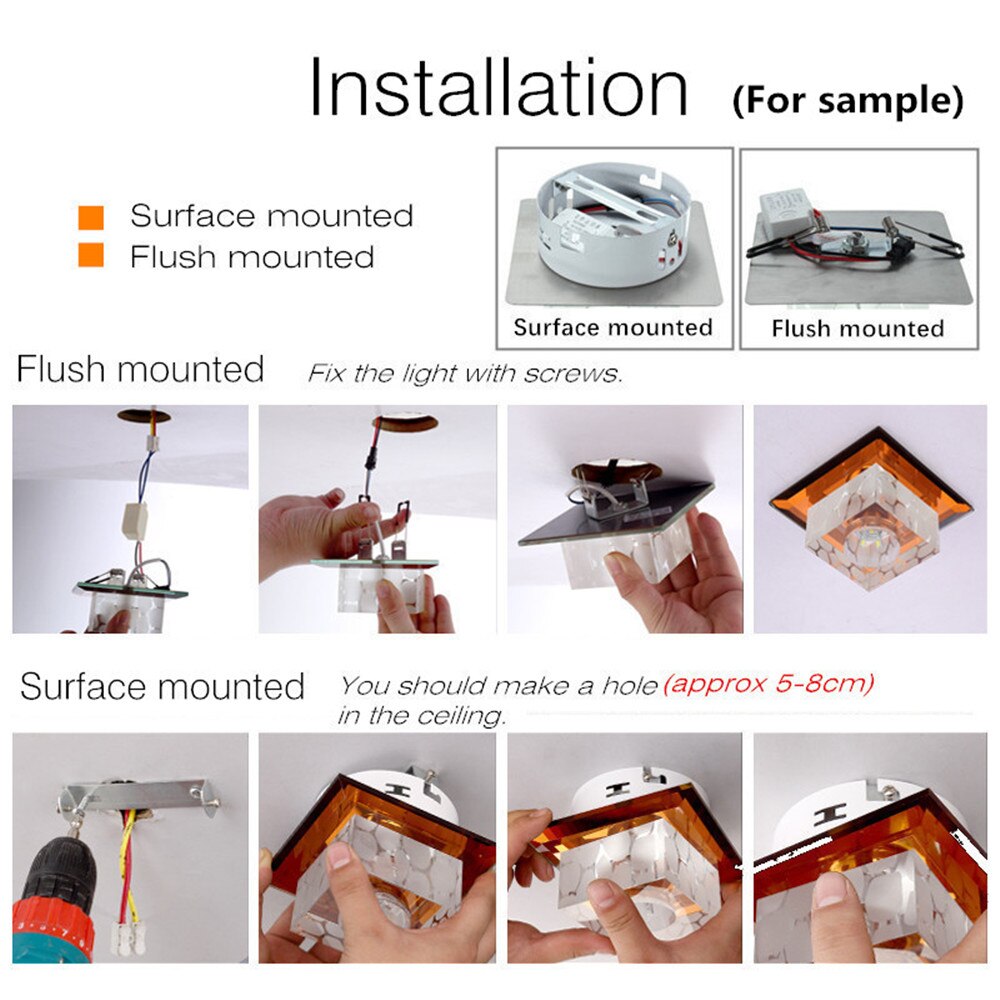 Installation (For sample)

Surface mounted
Flush mounted

Surface mounted

Flush mounted

Flush mounted Fix the light with screws.

Surface mounted You should make a hole (approx 5-8cm) in the ceiling.