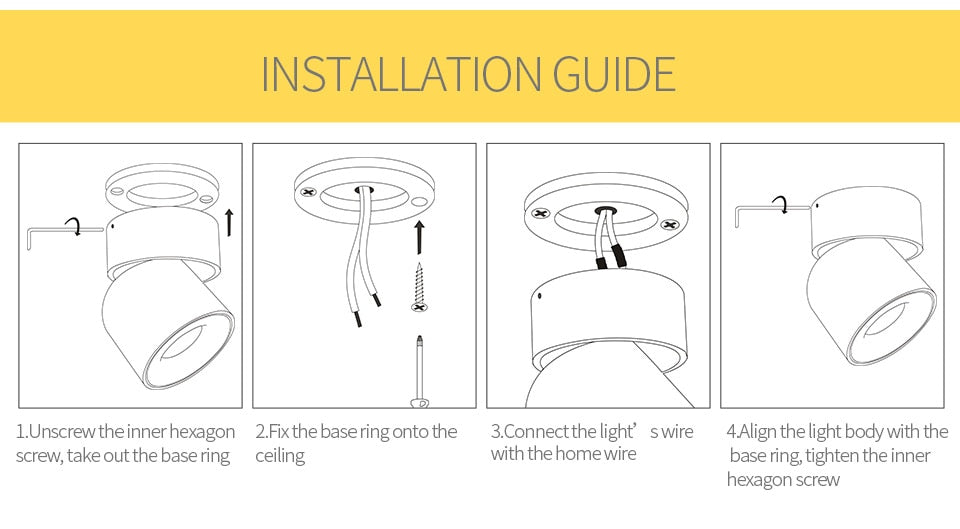 INSTALLATION GUIDE

1.Unscrew the inner hexagon screw, take out the base ring

2.Fix the base ring onto the ceiling

3.Connect the light’ s wire with the home wire

4.Align the light body with the base ring, tighten the inner hexagon screw