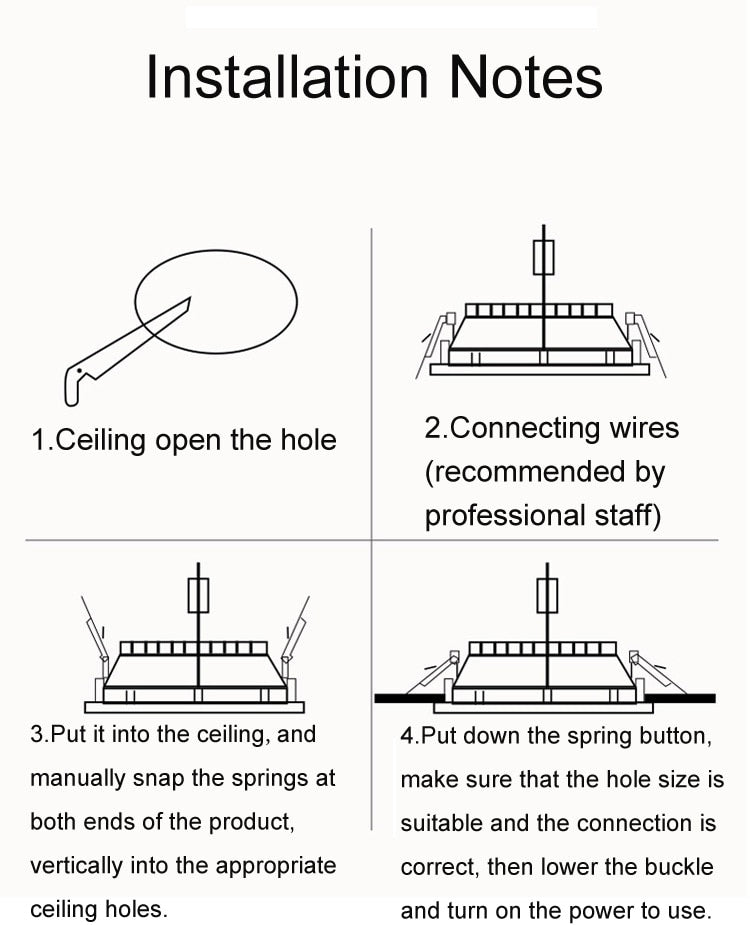 Installation Notes

1.Ceiling open the hole

2.Connecting wires (recommended by professional staff)

3.Put it into the ceiling, and manually snap the springs at both ends of the product, vertically into the appropriate ceiling holes.

4.Put down the spring button, make sure that the hole size is suitable and the connection is correct, then lower the buckle and turn on the power to use.