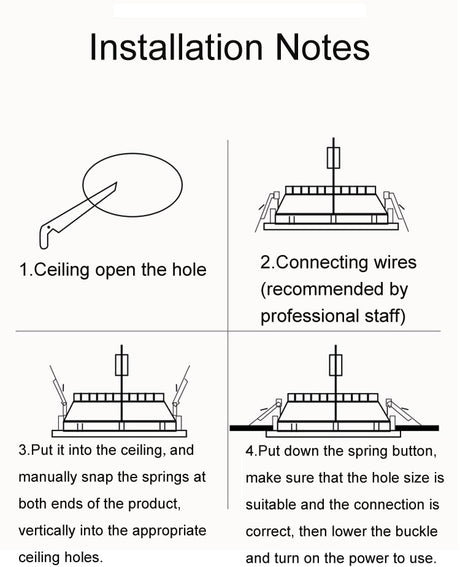 Installation Notes

1.Ceiling open the hole

2.Connecting wires (recommended by professional staff)

3.Put it into the ceiling, and manually snap the springs at both ends of the product, vertically into the appropriate ceiling holes.

4.Put down the spring button, make sure that the hole size is suitable and the connection is correct, then lower the buckle and turn on the power to use.