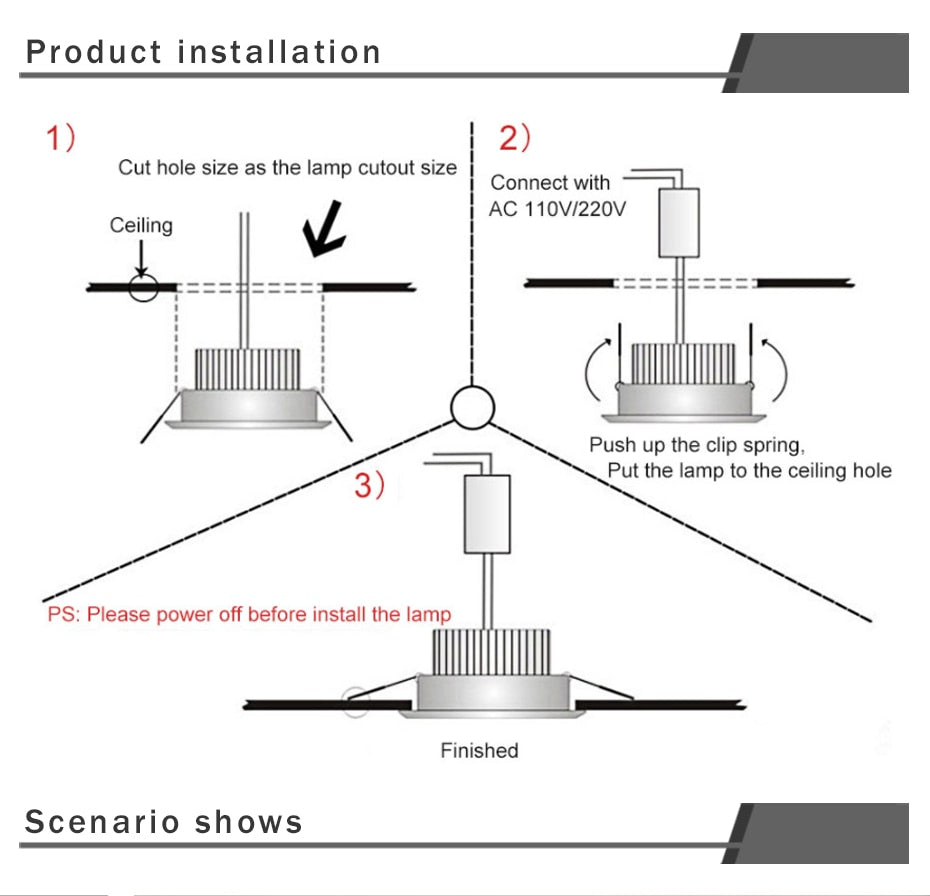 Product installation

1)

Cut hole size as the lamp cutout size

Ceiling

2)

Connect with AC 110V/220V

Push up the clip spring, Put the lamp to the ceiling hole

3)

PS: Please power off before install the lamp

Finished

Scenario shows