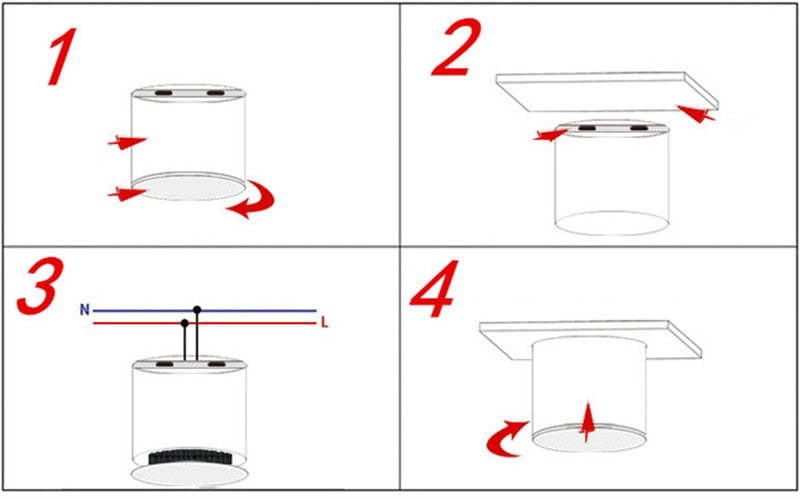 1
2
3
N
L
4