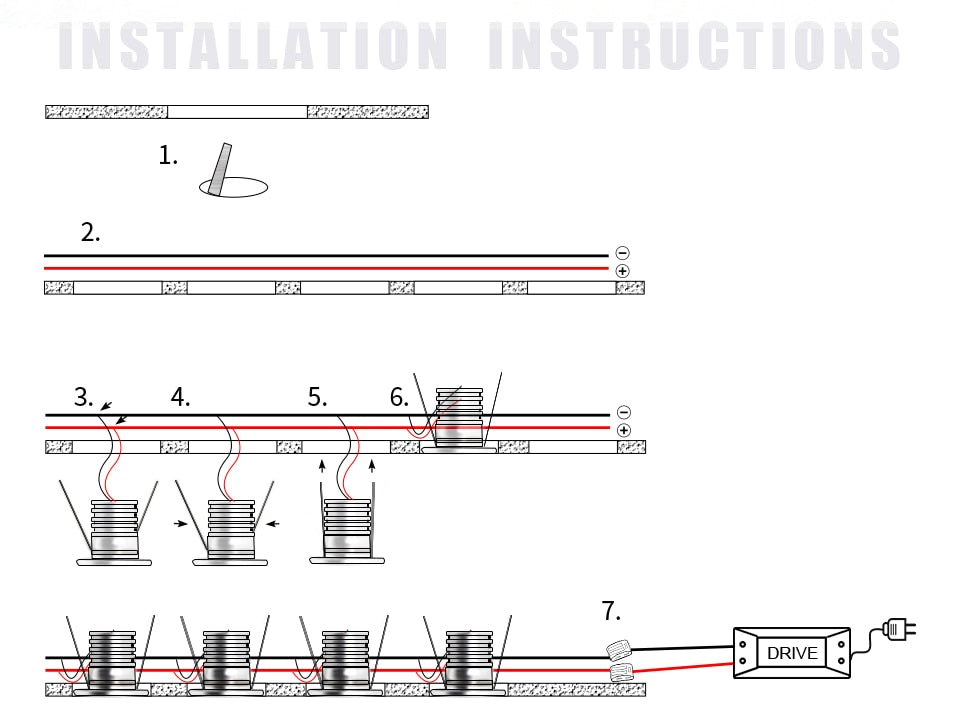 INSTALLATION INSTRUCTIONS

1.

2.

−
+

3. 4. 5. 6.

−
+

7.

DRIVE